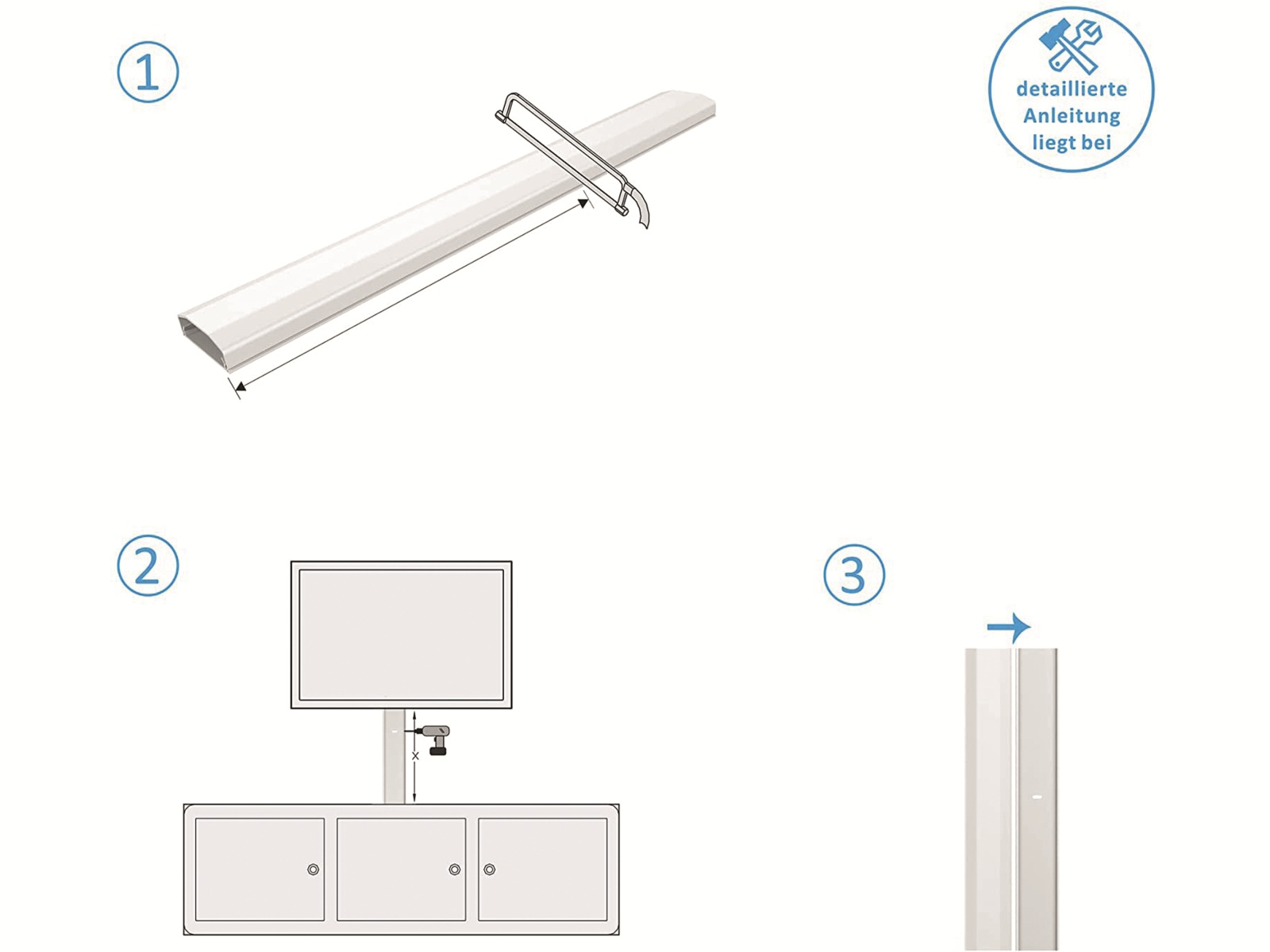 1

detaillierte Anleitung liegt bei

2

x

3