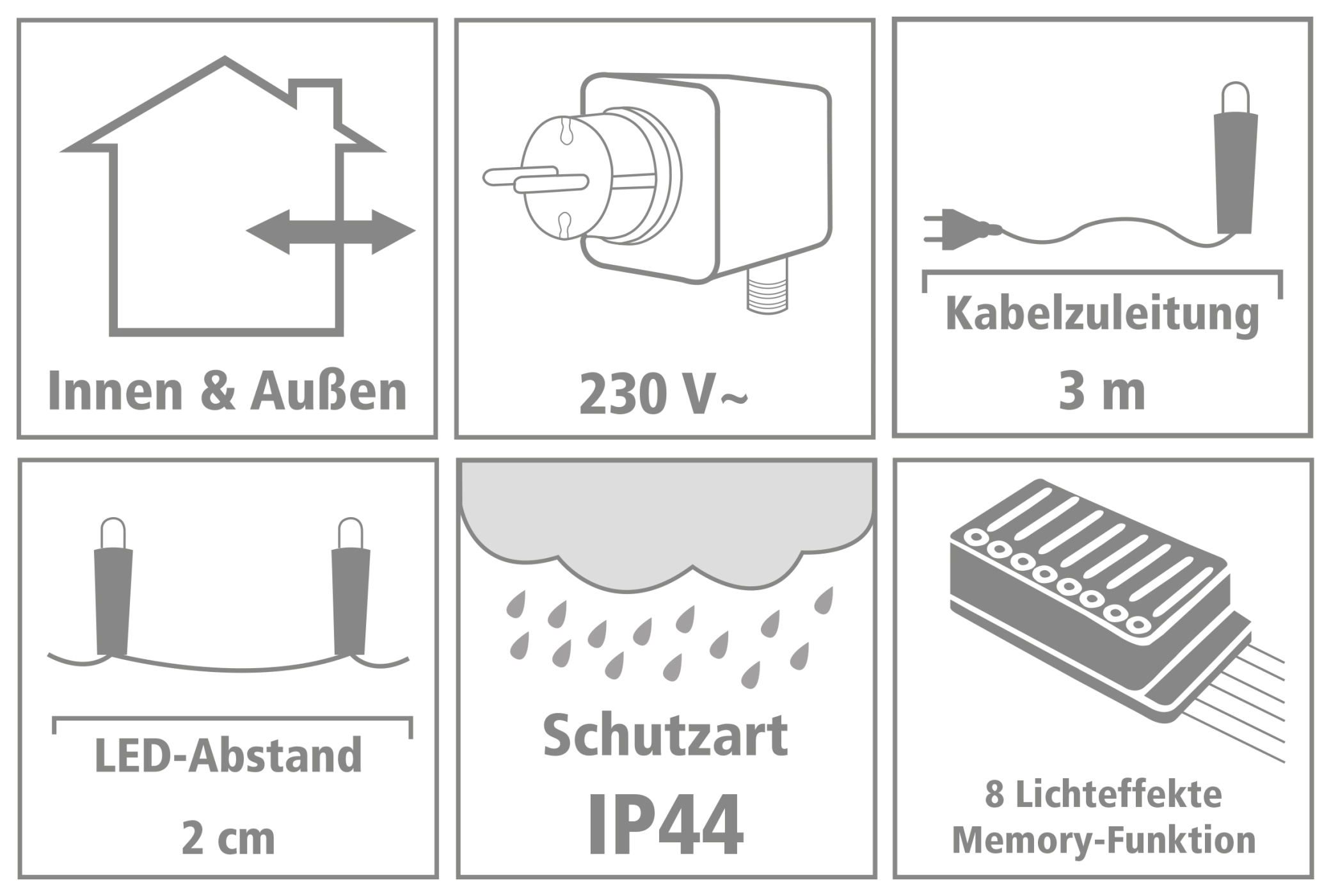 Innen & Außen

230 V~

Kabelzuleitung

3 m

LED-Abstand

2 cm

Schutzart

IP44

8 Lichteffekte
Memory-Funktion