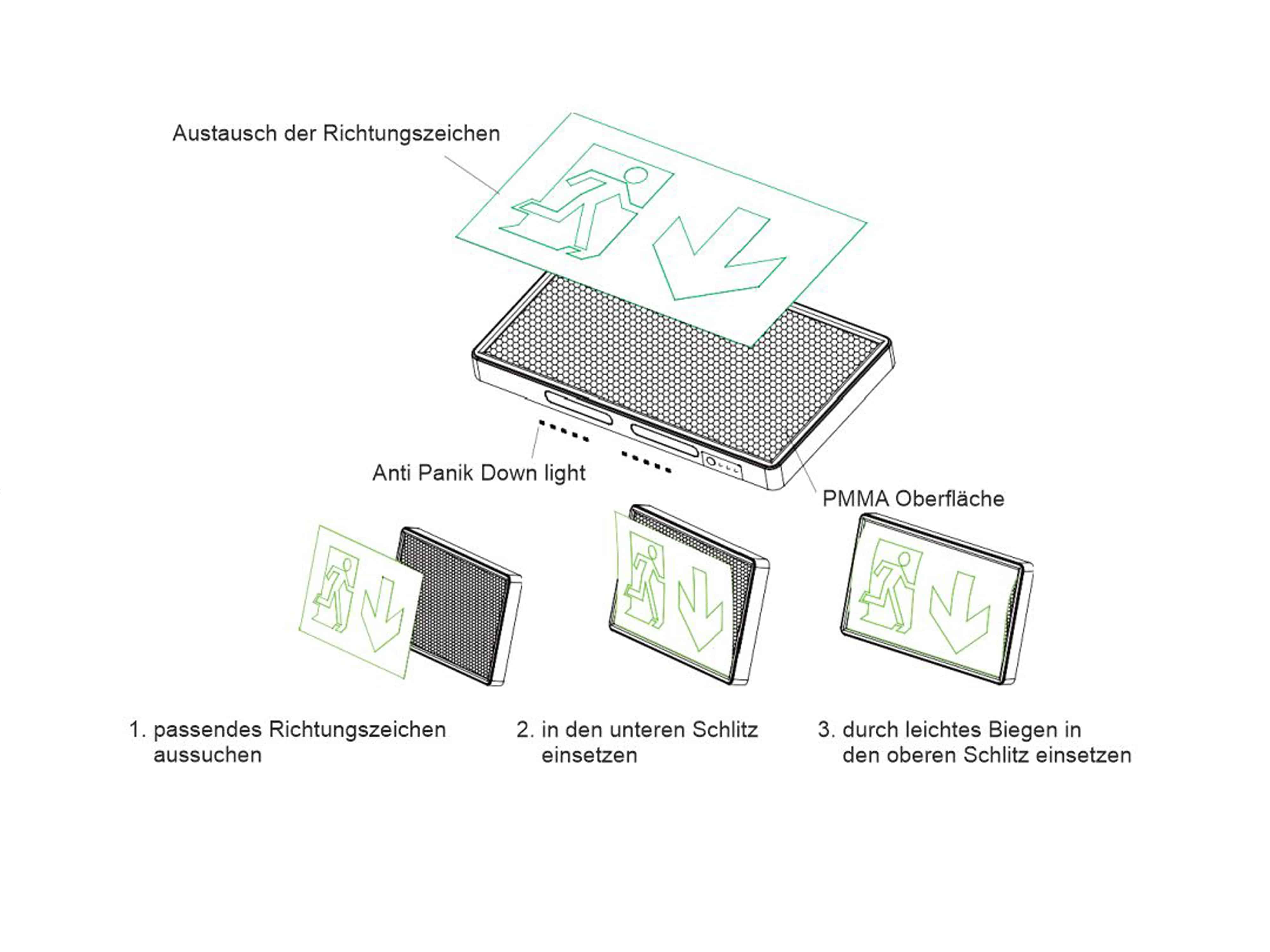 Austausch der Richtungszeichen

Anti Panik Down light

PMMA Oberfläche

1. passendes Richtungszeichen aussuchen

2. in den unteren Schlitz einsetzen

3. durch leichtes Biegen in den oberen Schlitz einsetzen