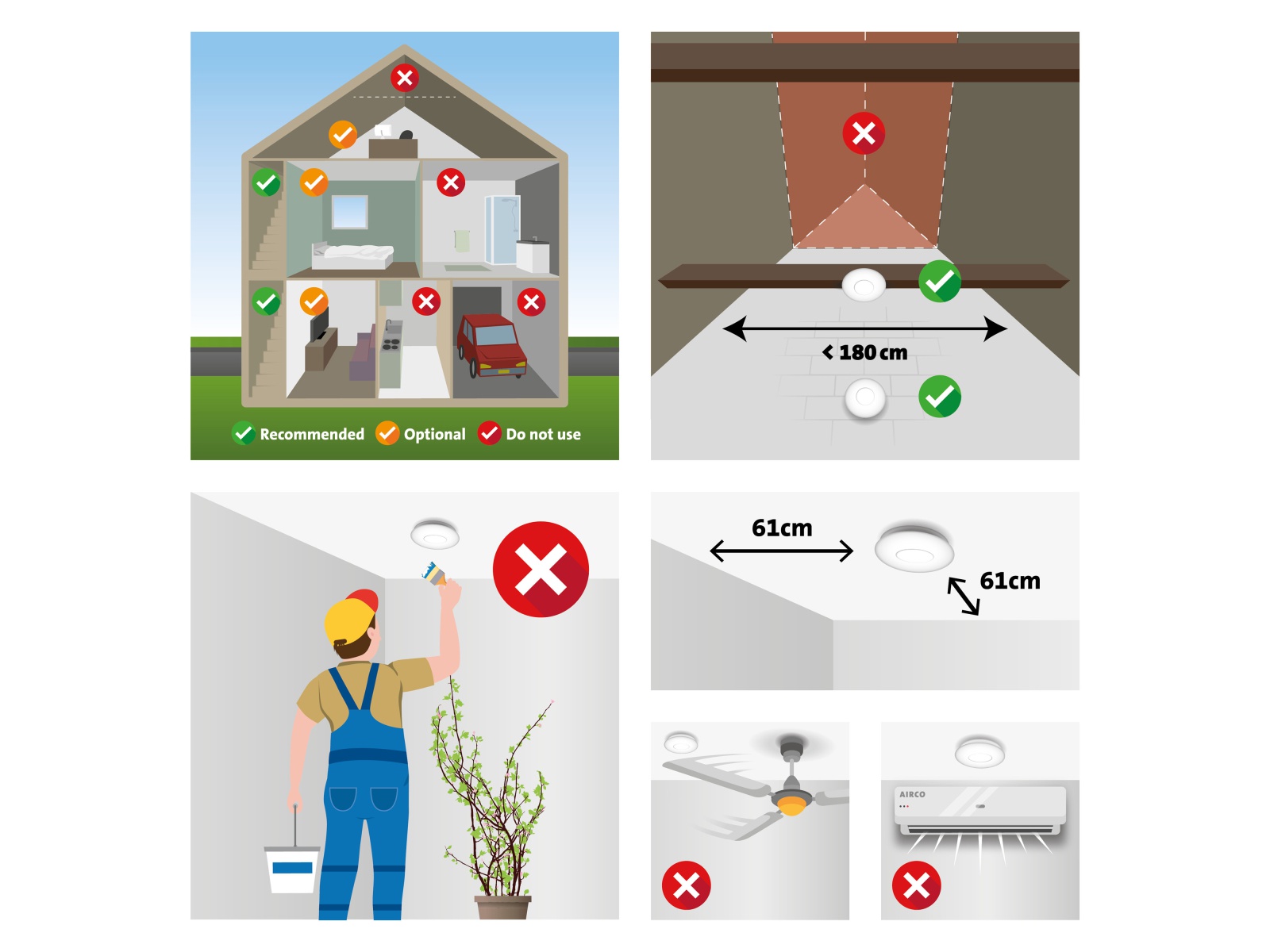 Recommended Optional Do not use

< 180 cm

61cm

61cm

AIRCO