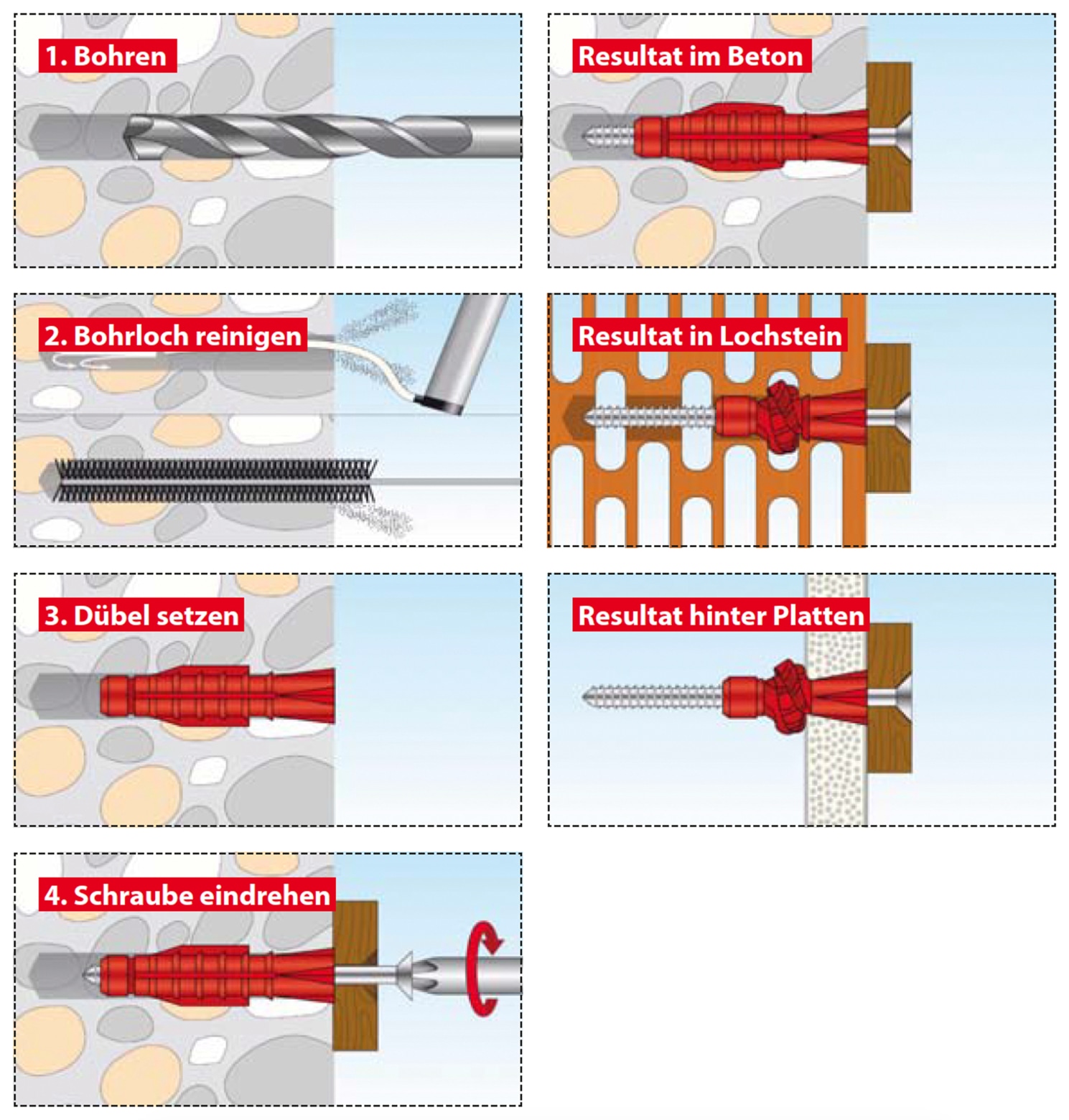 1. Bohren

2. Bohrloch reinigen

3. Dübel setzen

4. Schraube eindrehen

Resultat im Beton

Resultat in Lochstein

Resultat hinter Platten