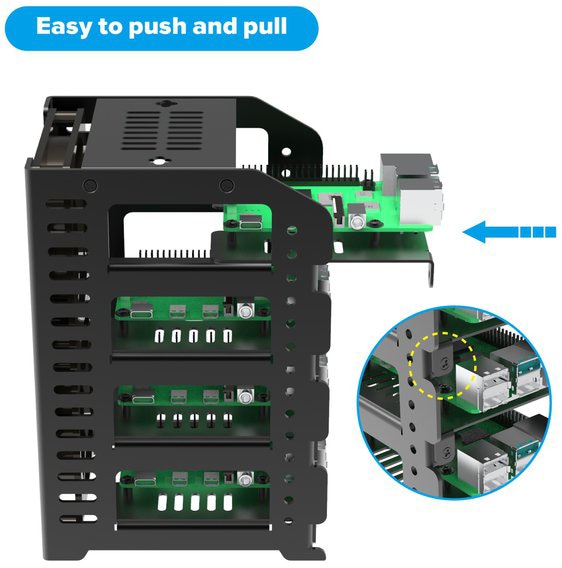 Easy to push and pull