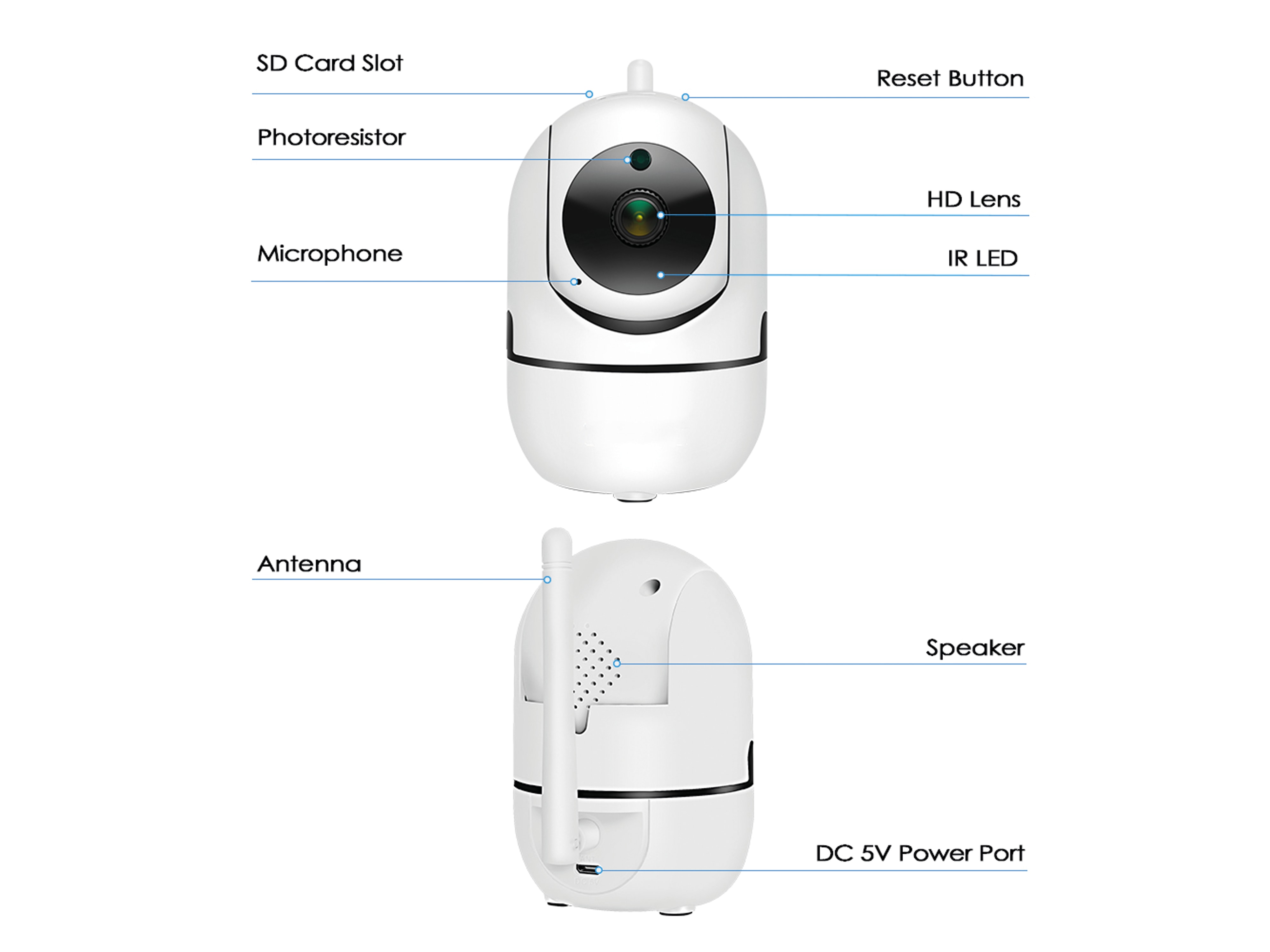 SD Card Slot

Reset Button

Photoresistor

HD Lens

Microphone

IR LED

Antenna

Speaker

DC 5V Power Port