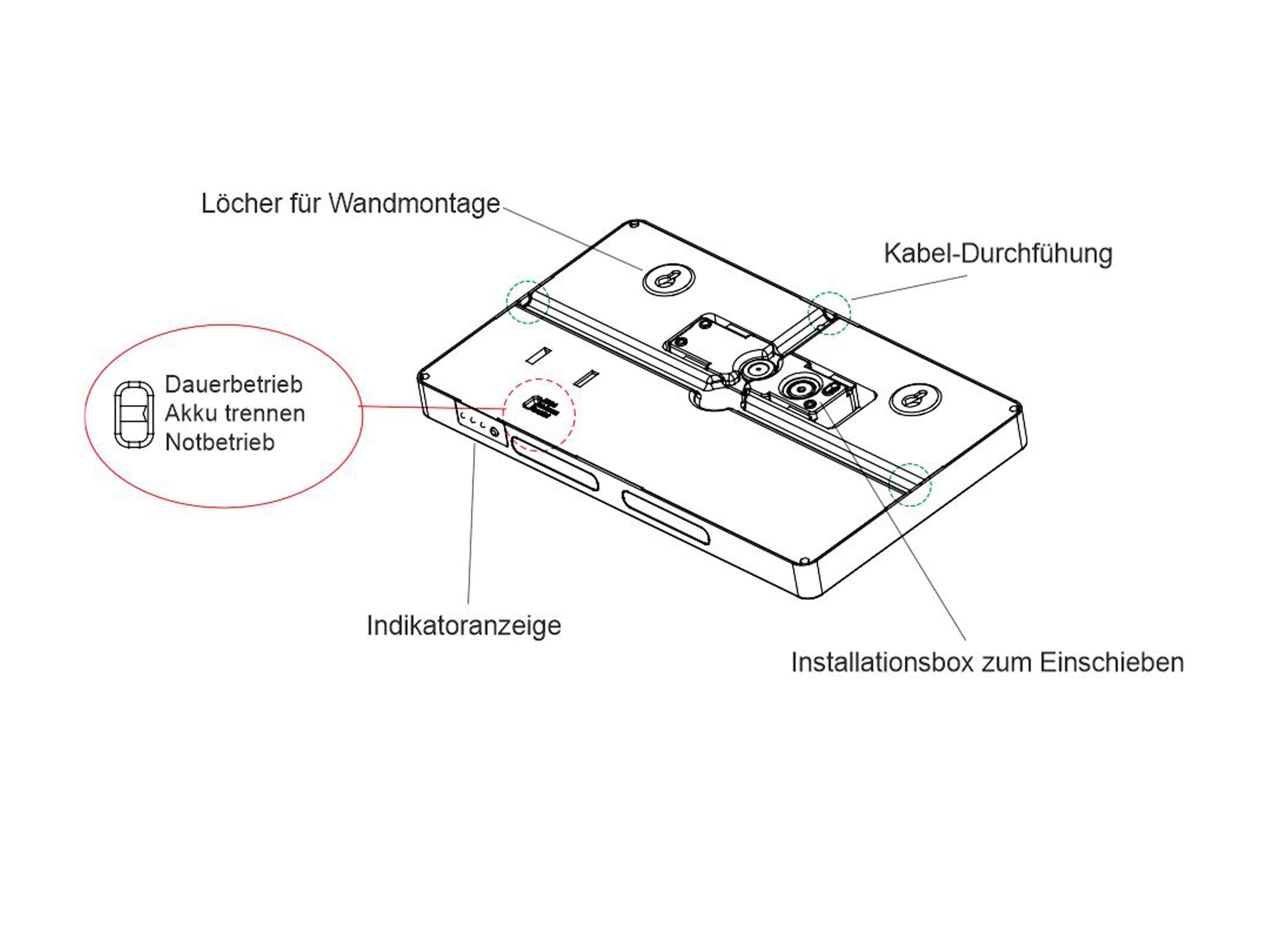 Löcher für Wandmontage

Kabel-Durchfühung

Dauerbetrieb
Akku trennen
Notbetrieb

Indikatoranzeige

Installationsbox zum Einschieben