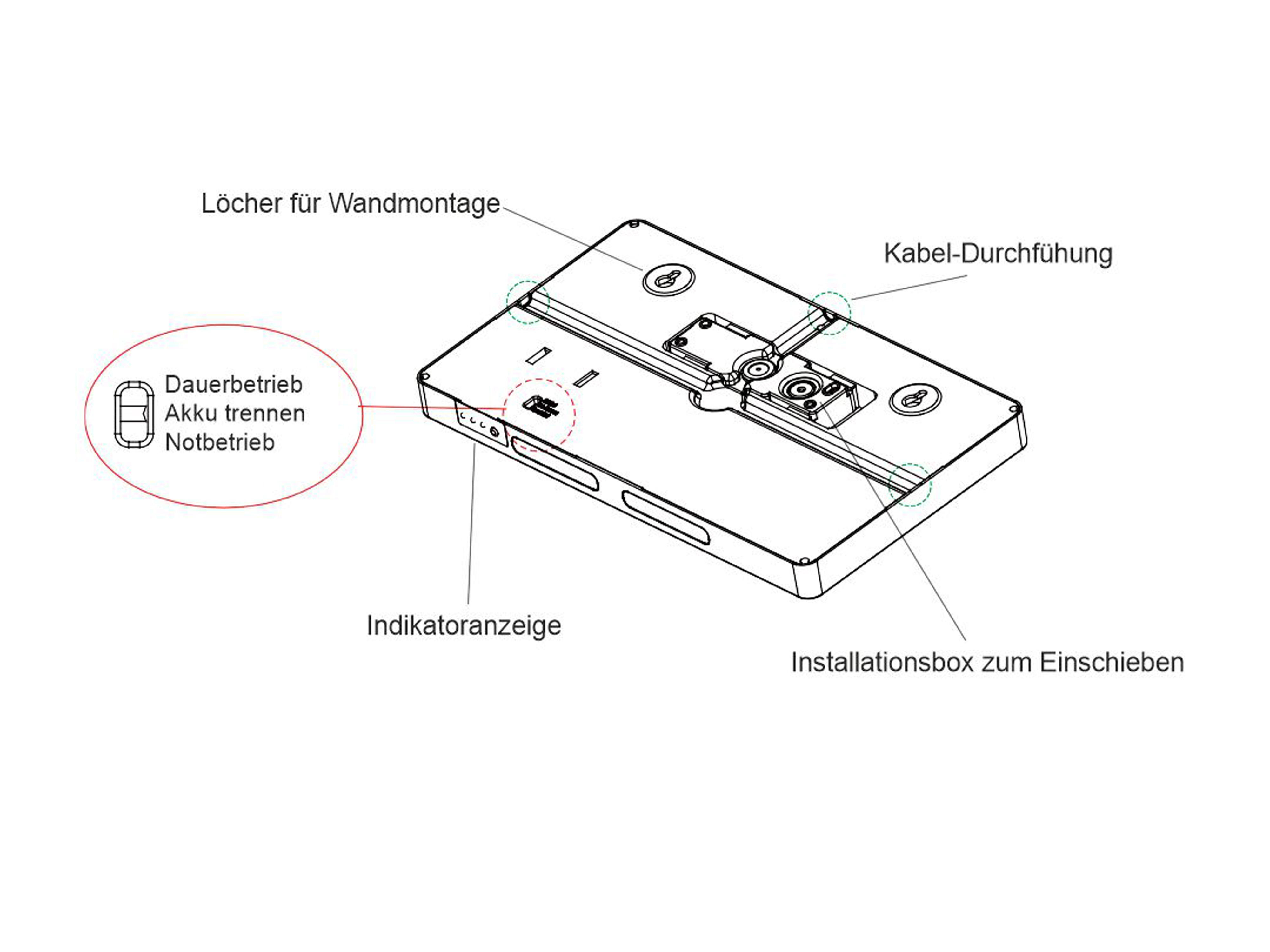 Löcher für Wandmontage

Kabel-Durchfühung

Dauerbetrieb
Akku trennen
Notbetrieb

Indikatoranzeige

Installationsbox zum Einschieben